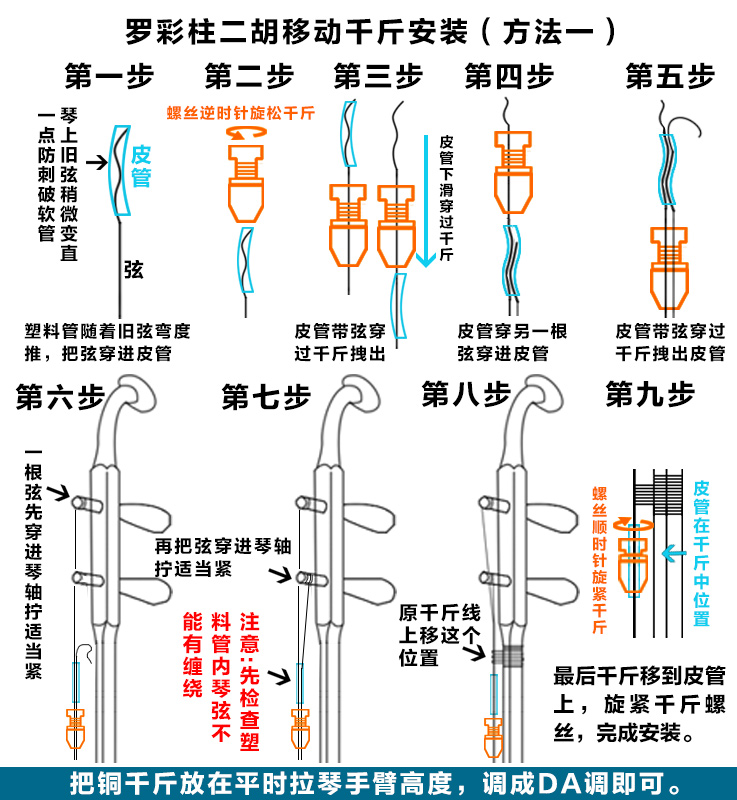 罗彩柱二胡移动千斤安装（方法一）

第一步

琴上旧弦稍微变直一点防刺破软管

皮管

弦

塑料管随着旧弦弯度推，把弦穿进皮管

第二步

螺丝逆时针旋松千斤

第三步

皮管下滑穿过千斤

皮管带弦穿过千斤拽出

第四步

皮管穿另一根弦穿进皮管

第五步

皮管带弦穿过千斤拽出皮管

第六步

一根弦先穿进琴轴拧适当紧

第七步

再把弦穿进琴轴拧适当紧

注意：先检查塑料管内琴弦不能有缠绕

第八步

原千斤线上移这个位置

第九步

螺丝顺时针旋紧千斤

皮管在千斤中位置

最后千斤移到皮管上，旋紧千斤螺丝，完成安装。

把铜千斤放在平时拉琴手臂高度，调成DA调即可。