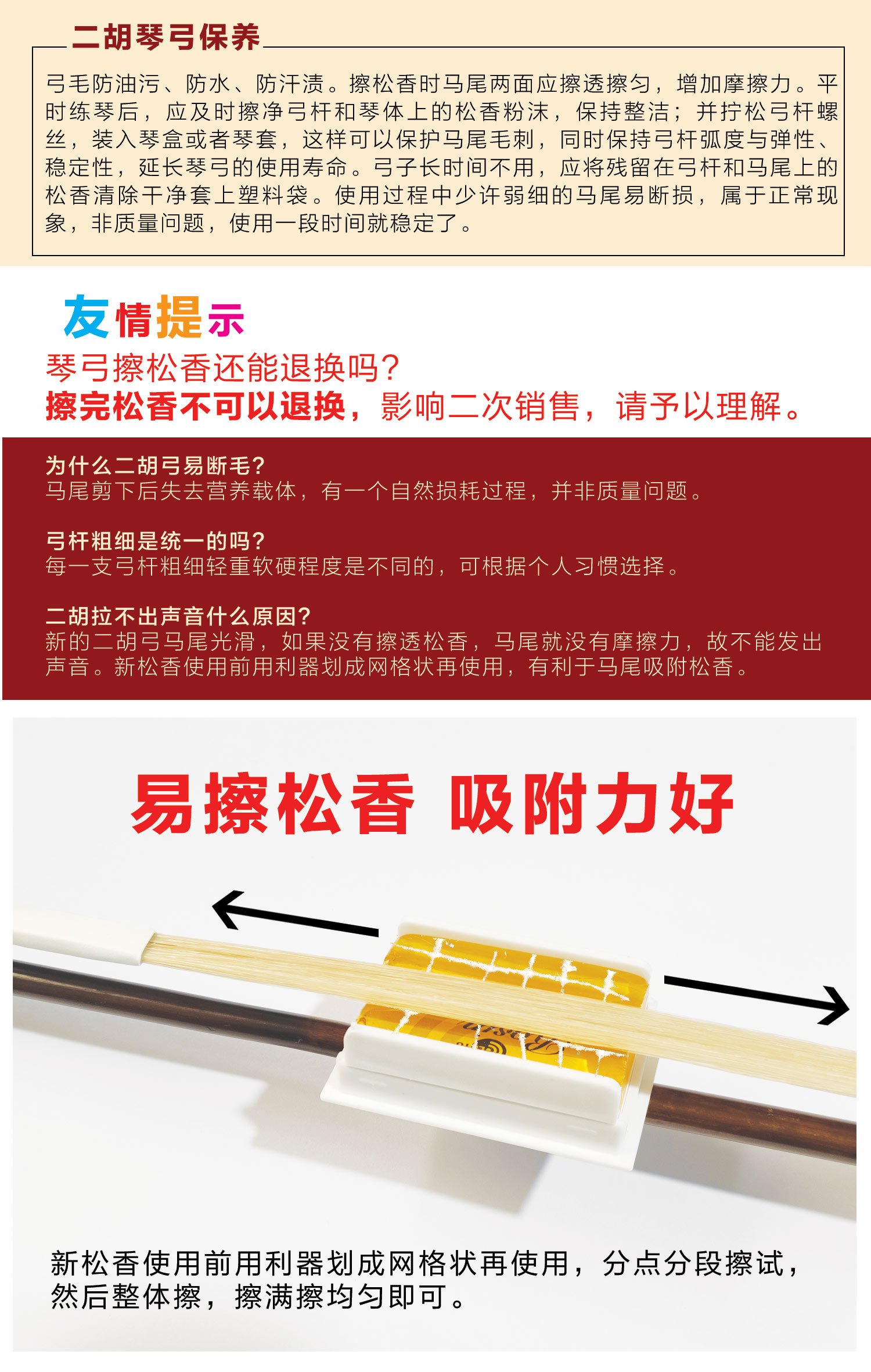 二胡琴弓保养

弓毛防油污、防水、防汗渍。擦松香时马尾两面应擦透擦匀，增加摩擦力。平时练琴后，应及时擦净弓杆和琴体上的松香粉沫，保持整洁；并拧松弓杆螺丝，装入琴盒或者琴套，这样可以保护马尾毛刺，同时保持弓杆弧度与弹性、稳定性，延长琴弓的使用寿命。弓子长时间不用，应将残留在弓杆和马尾上的松香清除干净套上塑料袋。使用过程中少许弱细的马尾易断损，属于正常现象，非质量问题，使用一段时间就稳定了。

友情提示

琴弓擦松香还能退换吗？
擦完松香不可以退换，影响二次销售，请予以理解。

为什么二胡弓易断毛？
马尾剪下后失去营养载体，有一个自然损耗过程，并非质量问题。

弓杆粗细是统一的吗？
每一支弓杆粗细轻重软硬程度是不同的，可根据个人习惯选择。

二胡拉不出声音什么原因？
新的二胡弓马尾光滑，如果没有擦透松香，马尾就没有摩擦力，故不能发出声音。新松香使用前用利器划成网格状再使用，有利于马尾吸附松香。

易擦松香 吸附力好

新松香使用前用利器划成网格状再使用，分点分段擦试，然后整体擦，擦满擦均匀即可。